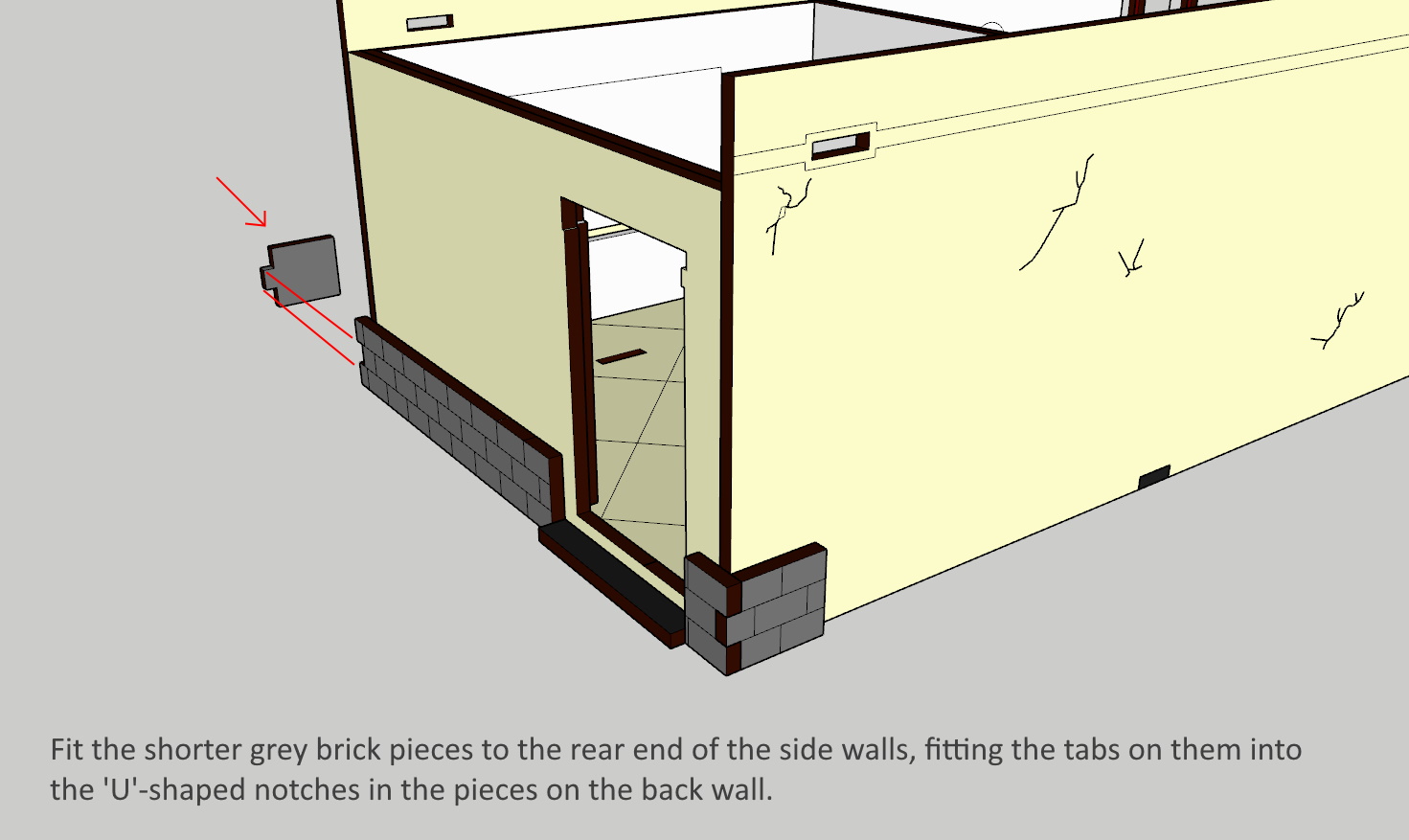 Fit the shorter grey brick pieces to the rear end of the side walls, fitting the tabs on them into the 'U'-shaped notches in the pieces on the back wall.