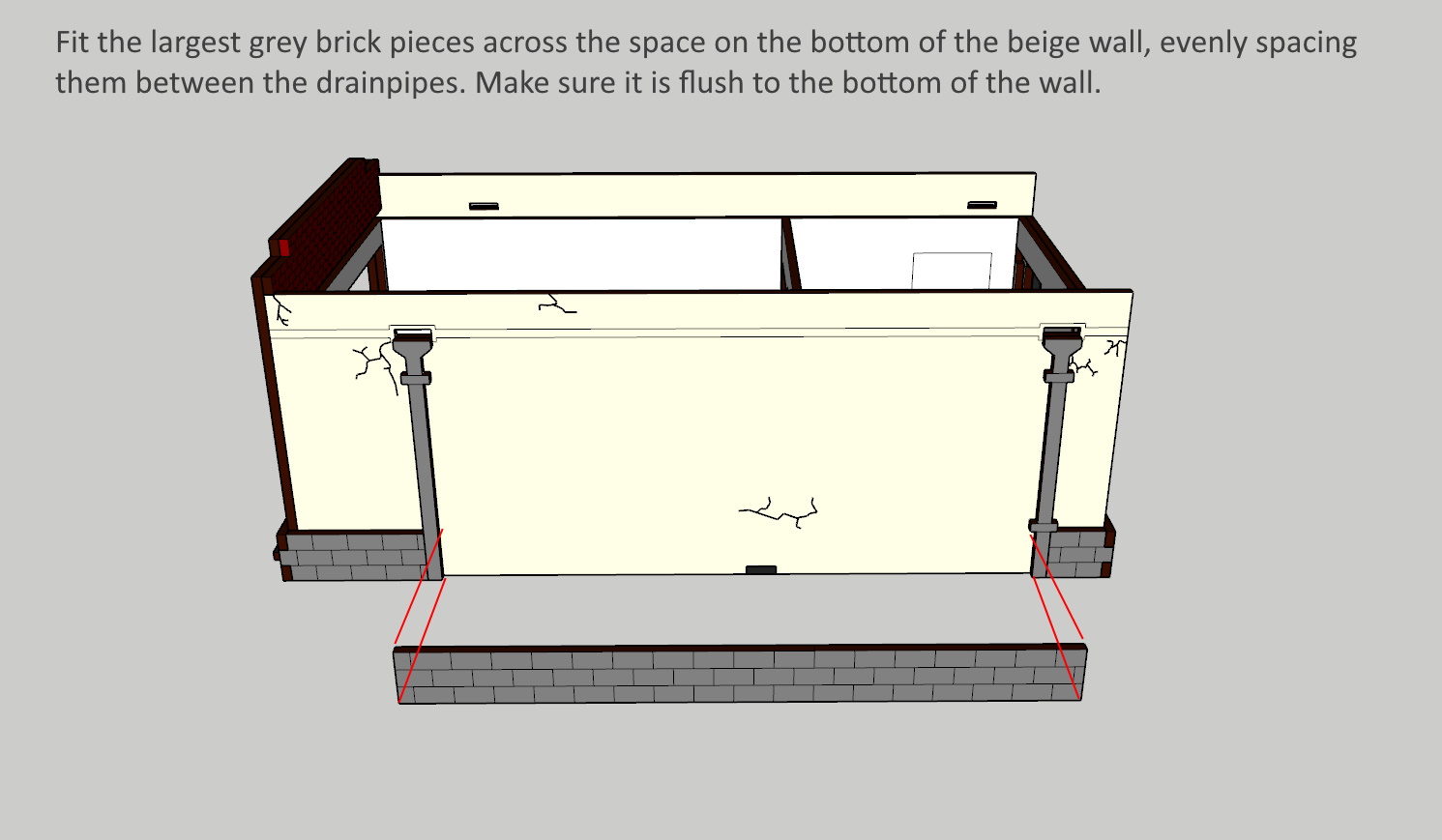 Fit the largest grey brick pieces across the space on the bottom of the beige wall, evenly spacing them between the drainpipes. Make sure it is flush to the bottom of the wall.