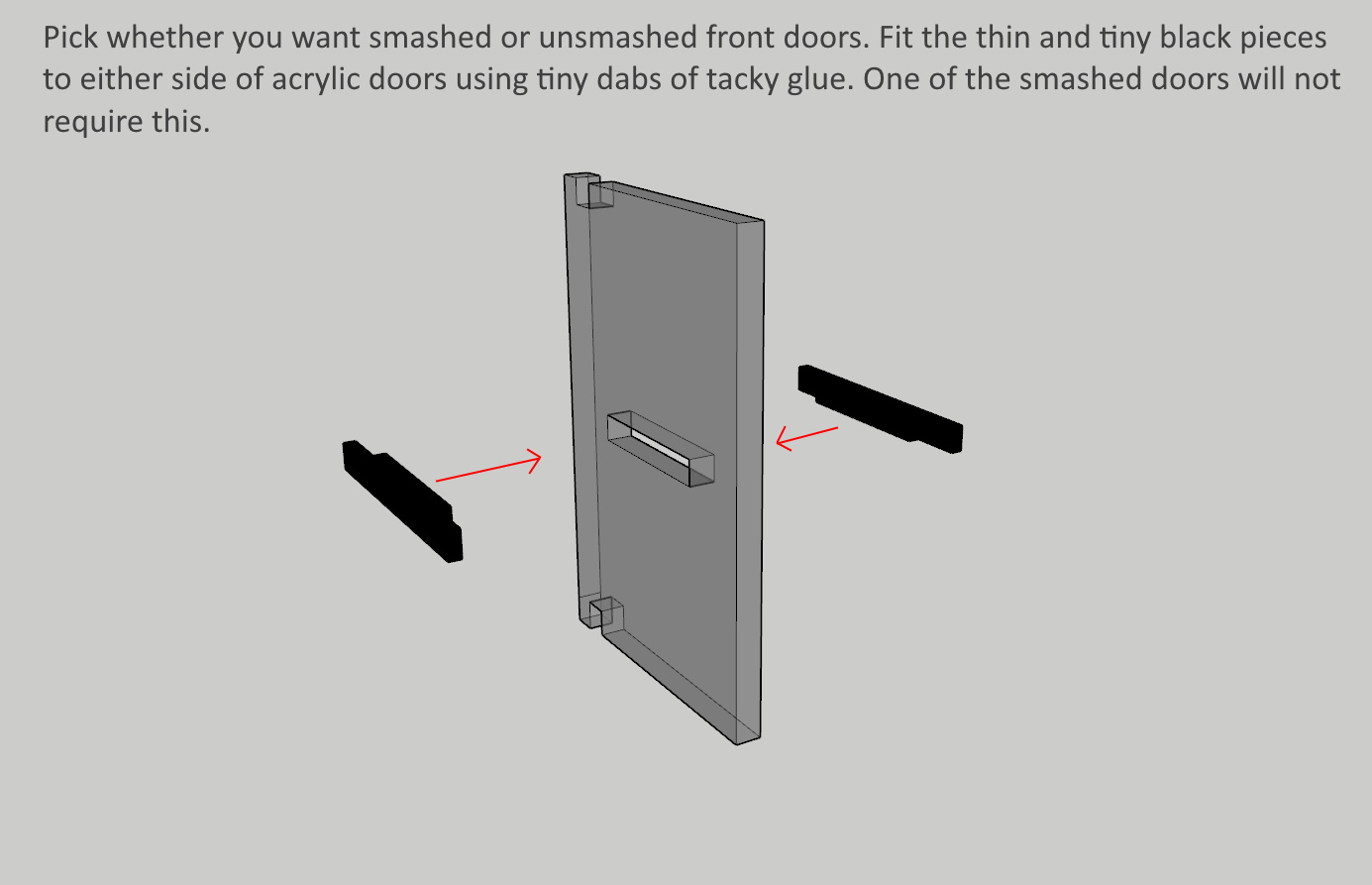 Pick whether you want smashed or unsmashed front doors. Fit the thin and tiny black pieces to either side of acrylic doors using tiny dabs of tacky glue. One of the smashed doors will not require this.