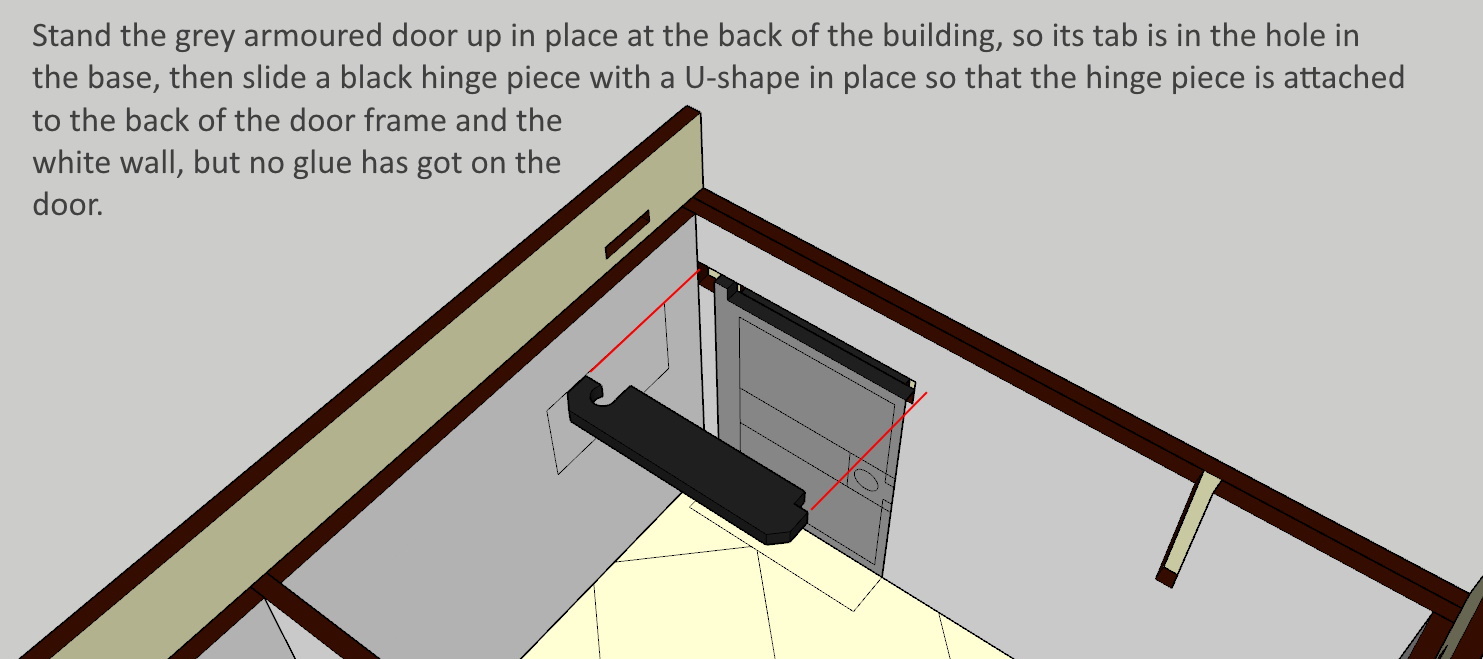 Stand the grey armoured door up in place at the back of the building, so its tab is in the hole in the base, then slide a black hinge piece with a U-shape in place so that the hinge piece is attached to the back of the door frame and the white wall, but no glue has got on the door.