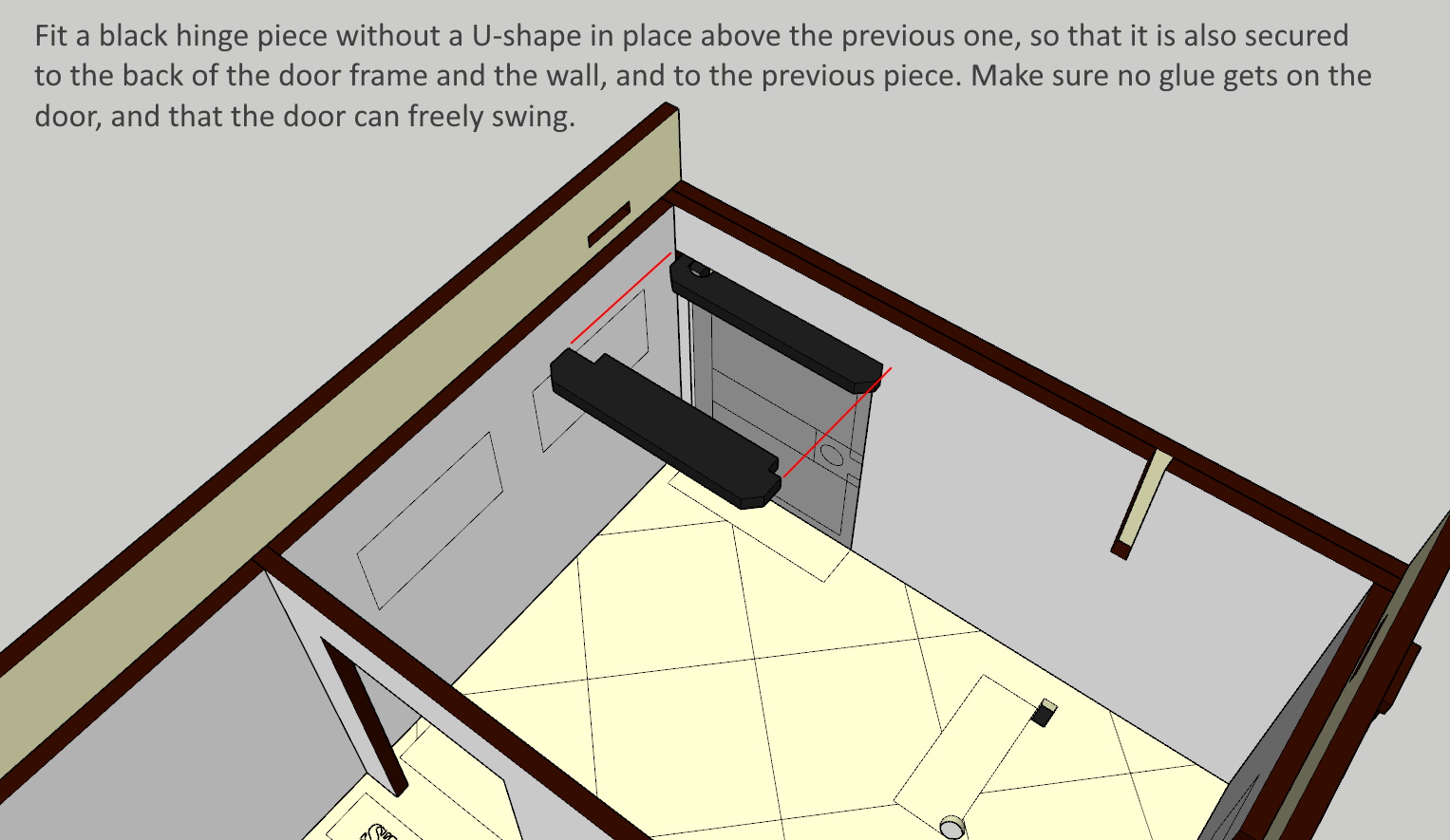 Fit a black hinge piece without a U-shape in place above the previous one, so that it is also secured to the back of the door frame and the wall, and to the previous piece. Make sure no glue gets on the door, and that the door can freely swing.