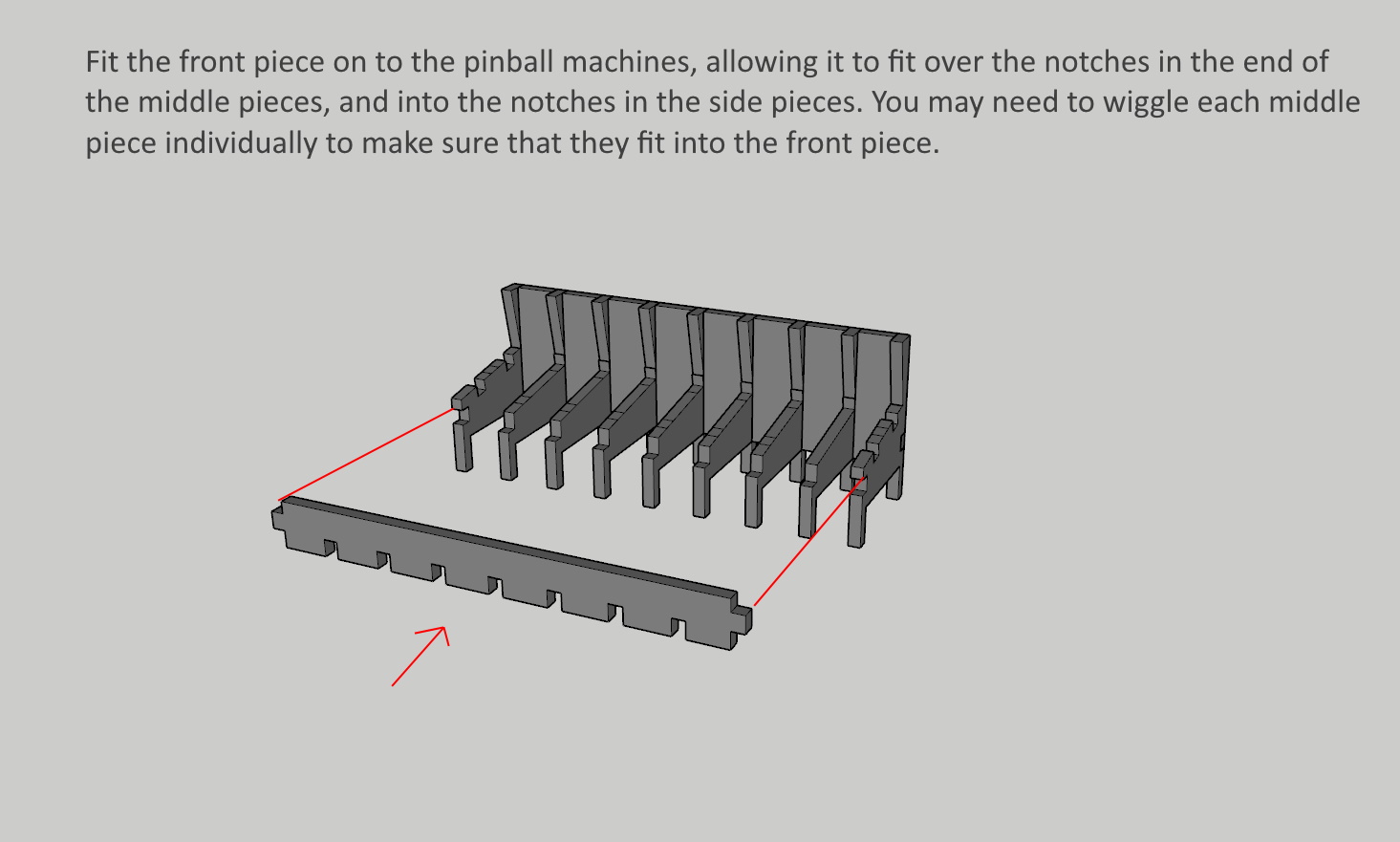 Fit the front piece on to the pinball machines, allowing it to fit over the notches in the end of the middle pieces, and into the notches in the side pieces. You may need to wiggle each middle piece individually to make sure that they fit into the front piece.