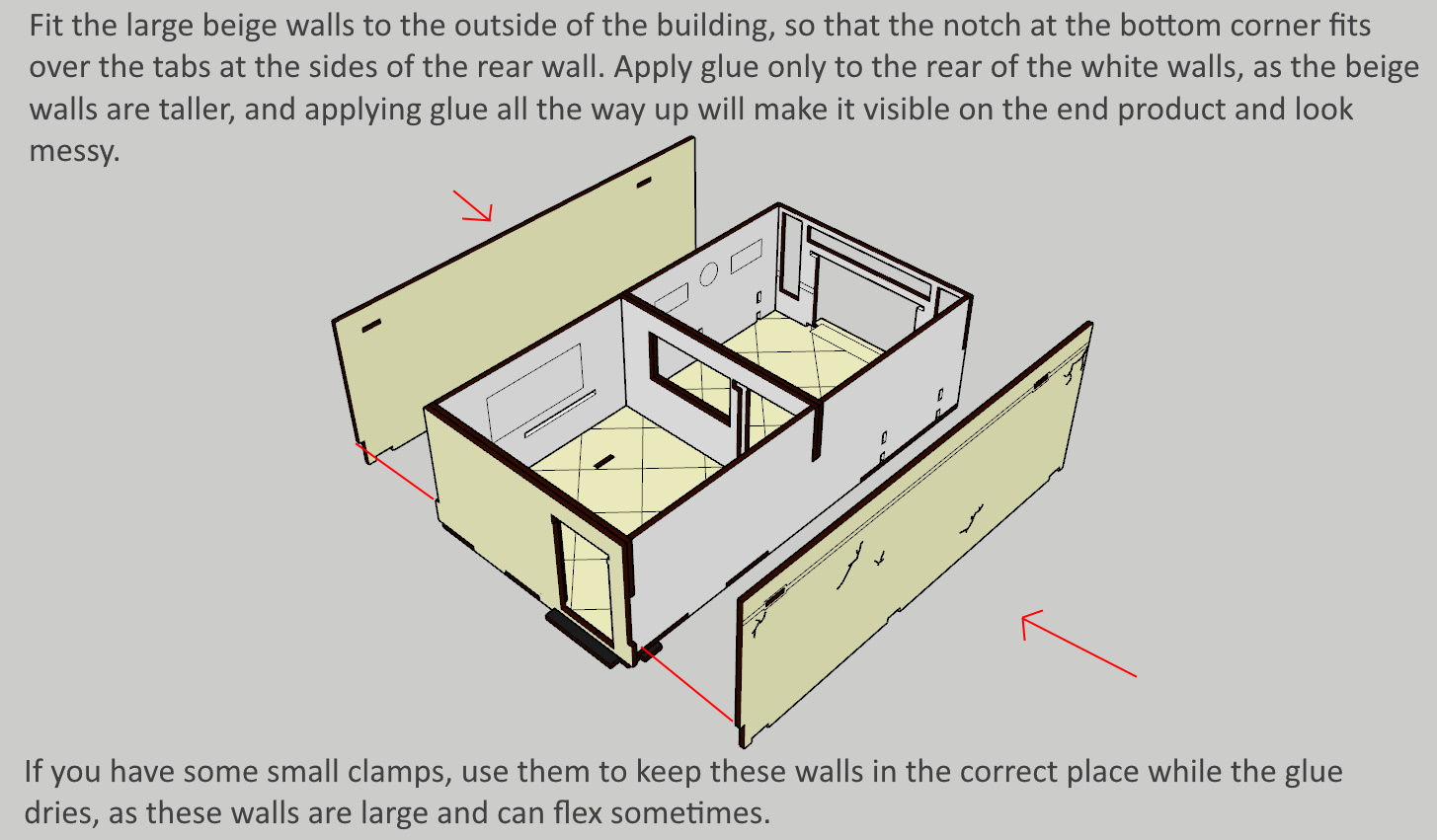 Fit the large beige walls to the outside of the building, so that the notch at the bottom corner fits over the tabs at the sides of the rear wall. Apply glue only to the rear of the white walls, as the beige walls are taller, and applying glue all the way up will make it visible on the end product and look messy.

If you have some small clamps, use them to keep these walls in the correct place while the glue dries, as these walls are large and can flex sometimes.